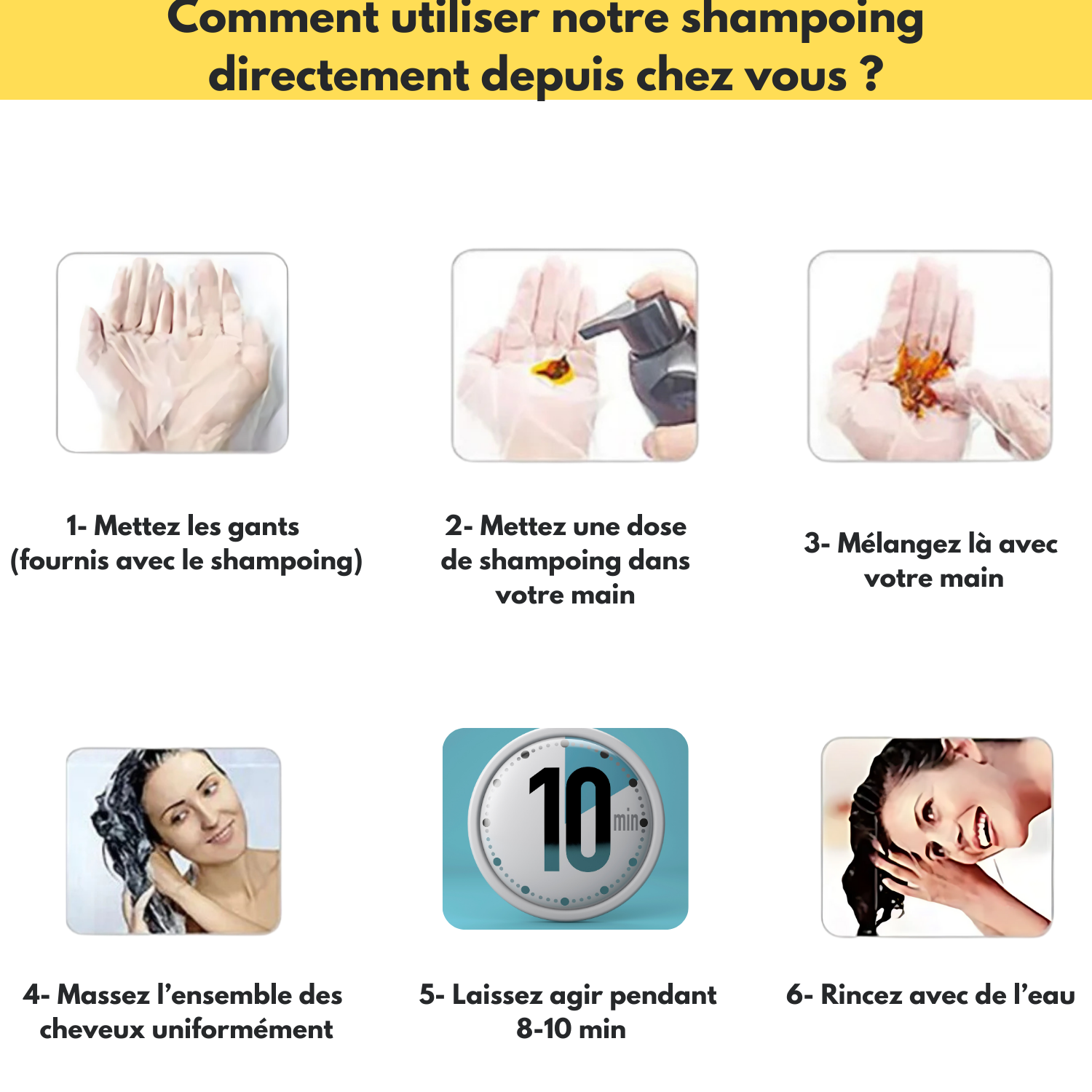 Comment utiliser notre shampoing directement depuis chez vous ?

1- Mettez les gants (fournis avec le shampoing)

2- Mettez une dose de shampoing dans votre main

3- Mélangez là avec votre main

10 min

4- Massez l'ensemble des cheveux uniformément

5- Laissez agir pendant 8-10 min

6- Rincez avec de l'eau